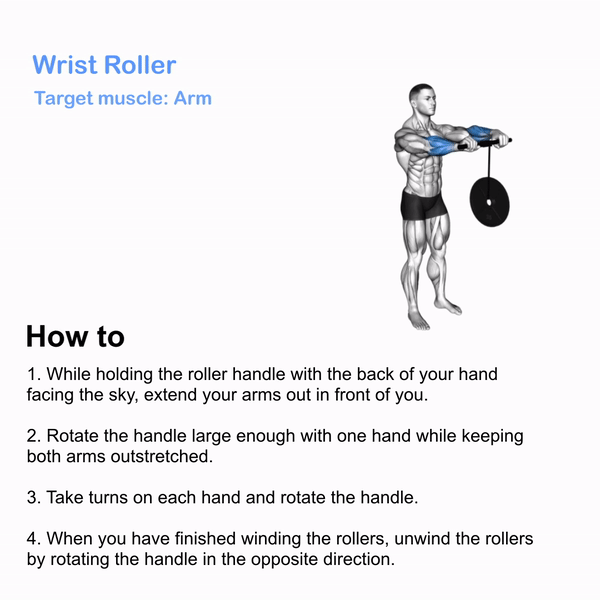 Wrist Roller

Target muscle: Arm

How to

1. While holding the roller handle with the back of your hand facing the sky, extend your arms out in front of you.

2. Rotate the handle large enough with one hand while keeping both arms outstretched.

3. Take turns on each hand and rotate the handle.

4. When you have finished winding the rollers, unwind the rollers by rotating the handle in the opposite direction.