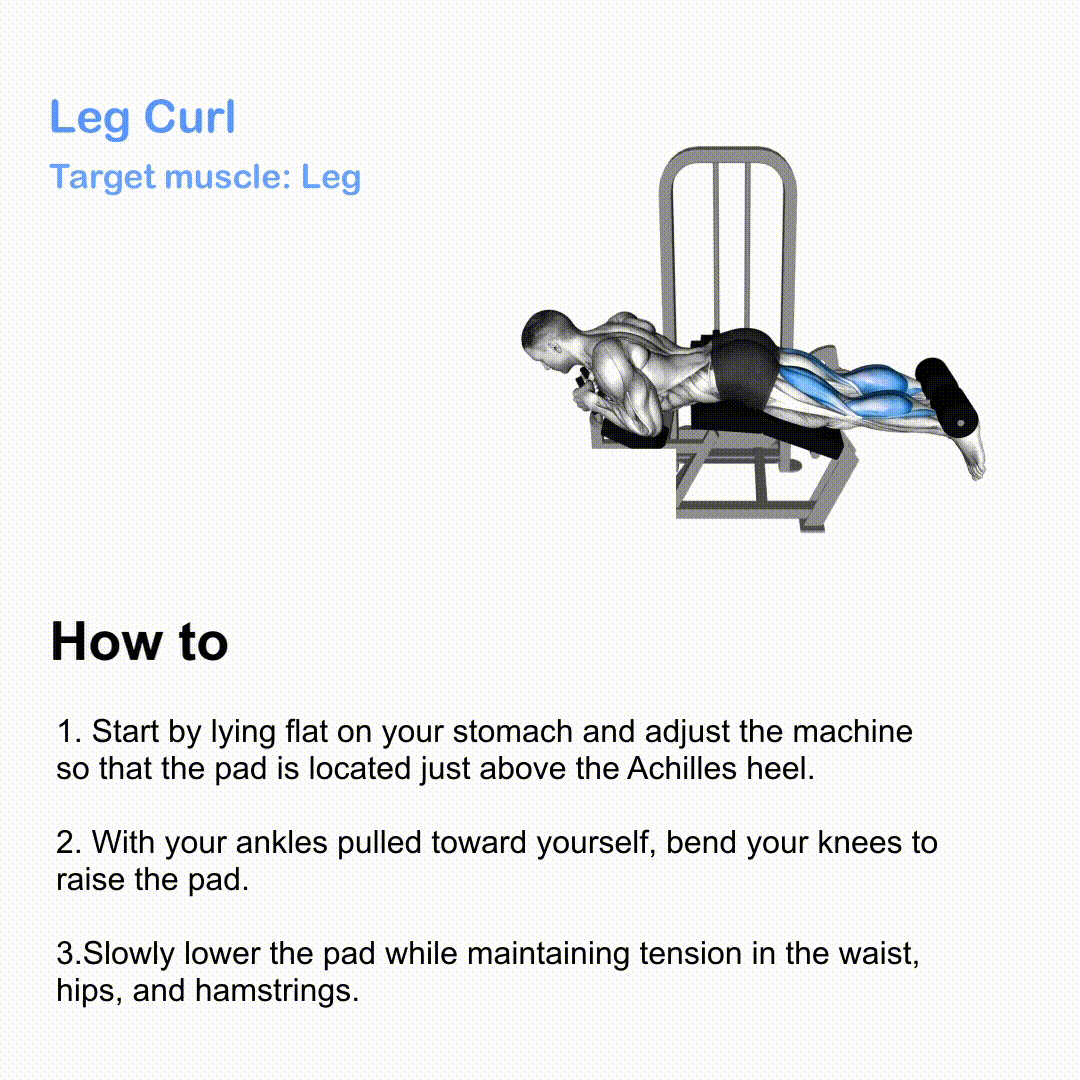 Leg Curl
Target muscle: Leg

How to

1. Start by lying flat on your stomach and adjust the machine so that the pad is located just above the Achilles heel.

2. With your ankles pulled toward yourself, bend your knees to raise the pad.

3.Slowly lower the pad while maintaining tension in the waist, hips, and hamstrings.