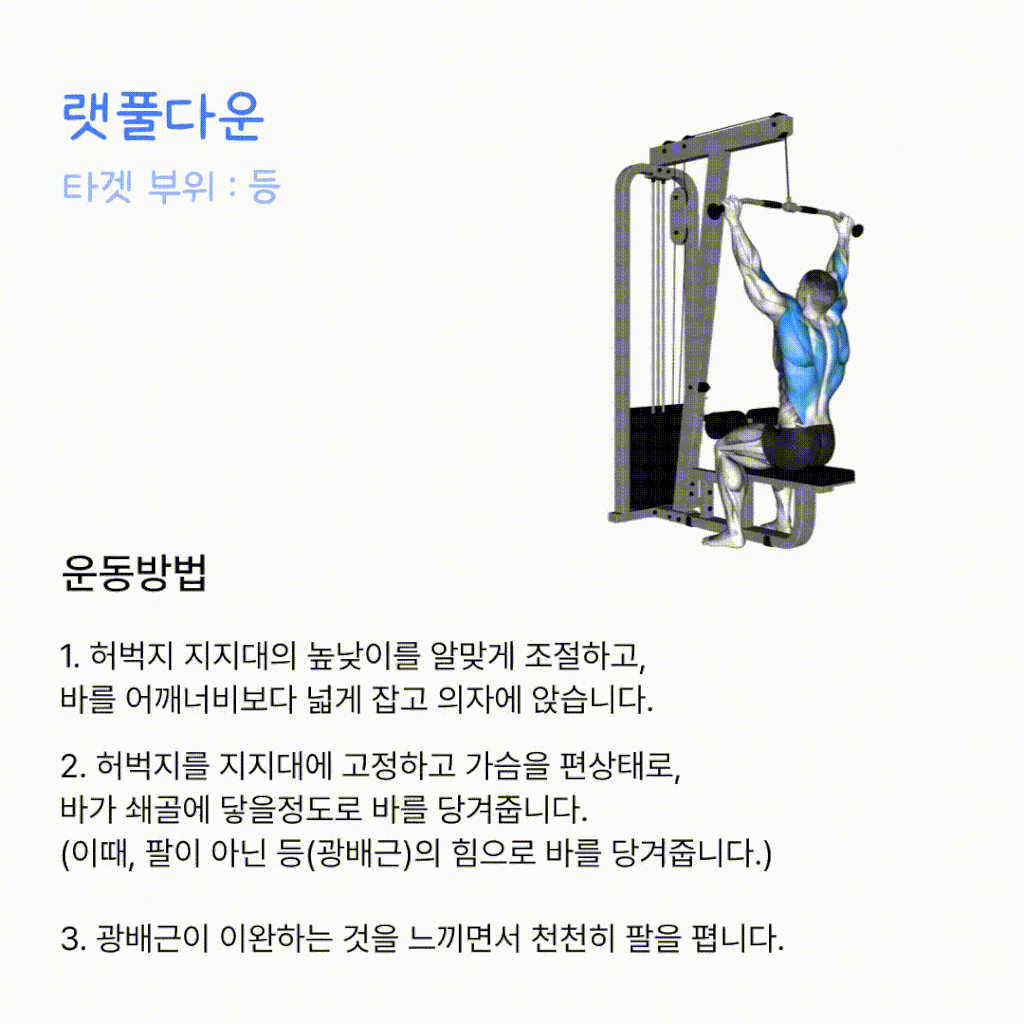 랫풀다운

타겟 부위 : 등

운동방법

1. 허벅지 지지대의 높낮이를 알맞게 조절하고, 바를 어깨너비보다 넓게 잡고 의자에 앉습니다.

2. 허벅지를 지지대에 고정하고 가슴을 편상태로, 바가 쇄골에 닿을정도로 바를 당겨줍니다. (이때, 팔이 아닌 등(광배근)의 힘으로 바를 당겨줍니다.)

3. 광배근이 이완하는 것을 느끼면서 천천히 팔을 폅니다.