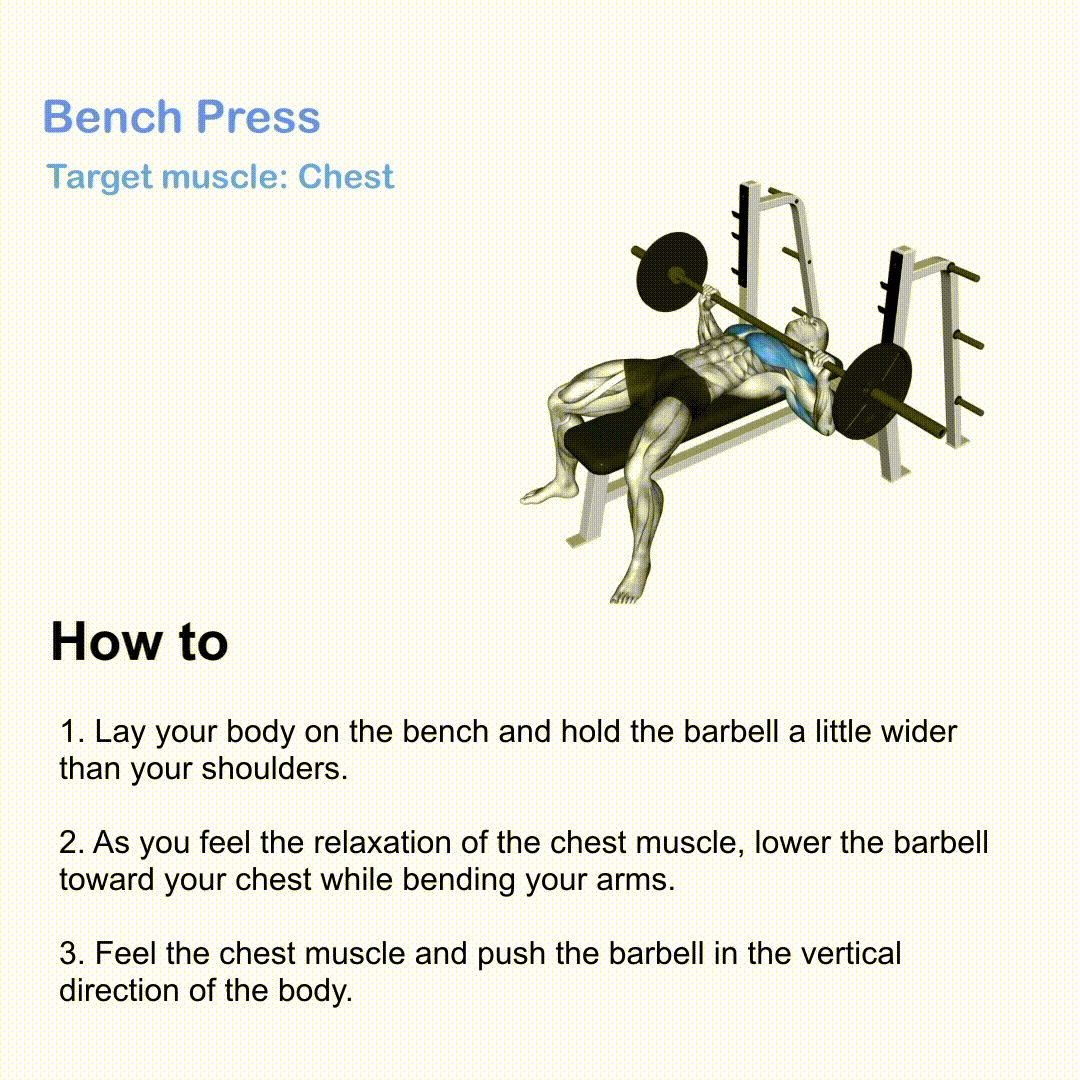 Bench Press

Target muscle: Chest

How to

1. Lay your body on the bench and hold the barbell a little wider than your shoulders.

2. As you feel the relaxation of the chest muscle, lower the barbell toward your chest while bending your arms.

3. Feel the chest muscle and push the barbell in the vertical direction of the body.