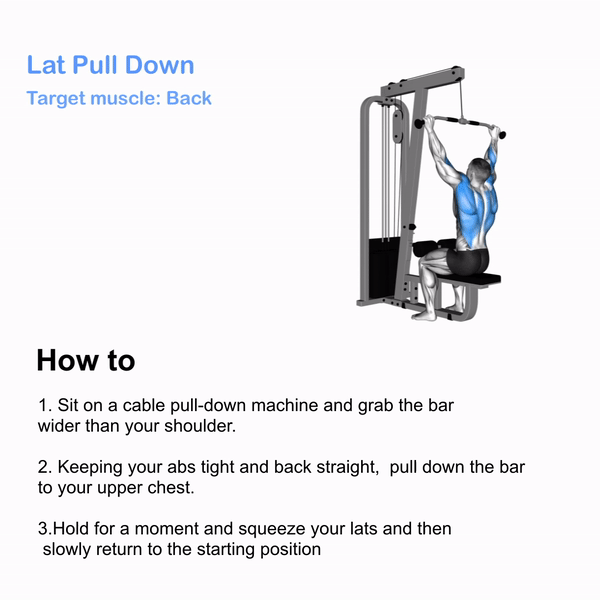 Lat Pull Down
Target muscle: Back

How to

1. Sit on a cable pull-down machine and grab the bar wider than your shoulder.

2. Keeping your abs tight and back straight, pull down the bar to your upper chest.

3.Hold for a moment and squeeze your lats and then slowly return to the starting position