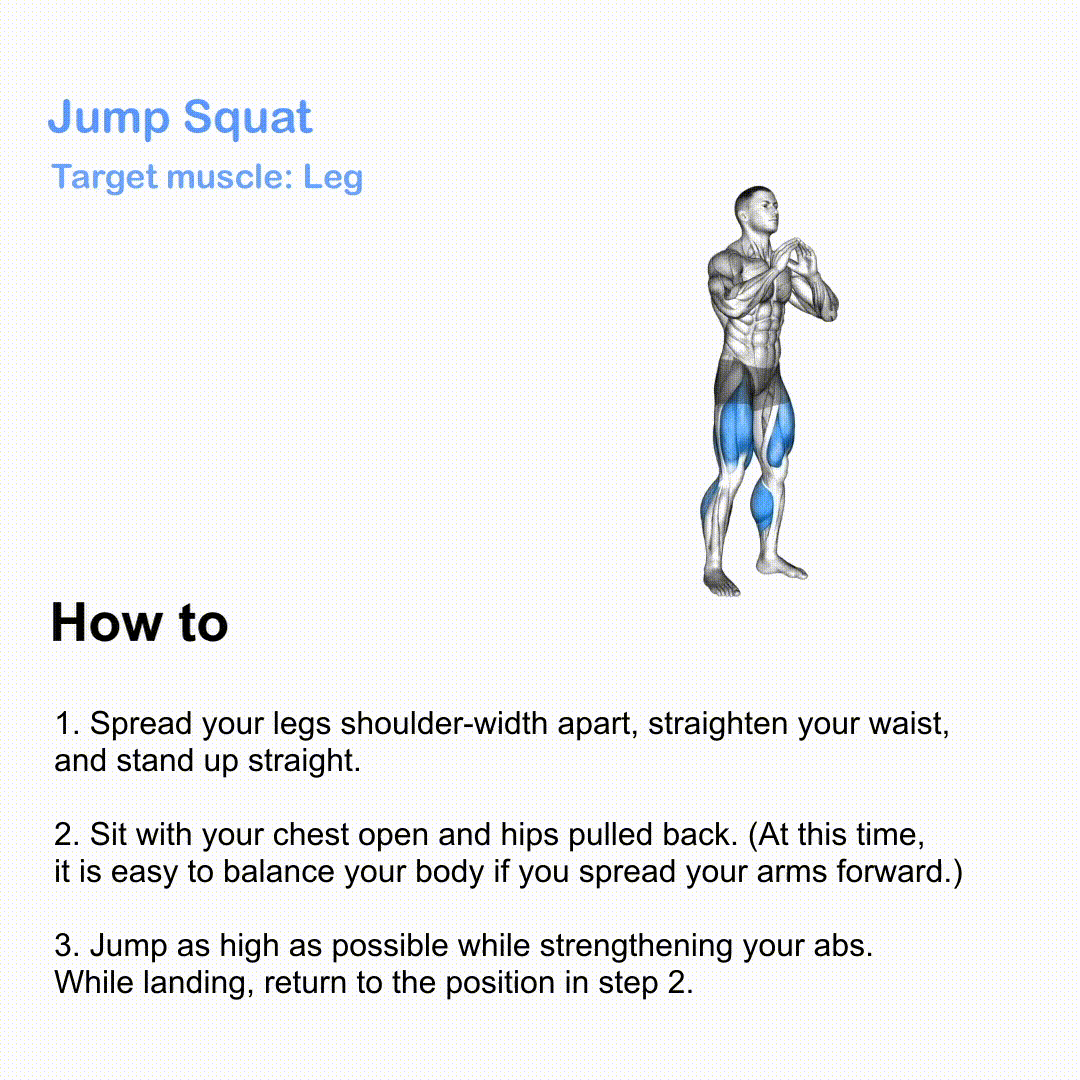 Jump Squat

Target muscle: Leg

How to

1. Spread your legs shoulder-width apart, straighten your waist, and stand up straight.

2. Sit with your chest open and hips pulled back. (At this time, it is easy to balance your body if you spread your arms forward.)

3. Jump as high as possible while strengthening your abs. While landing, return to the position in step 2.