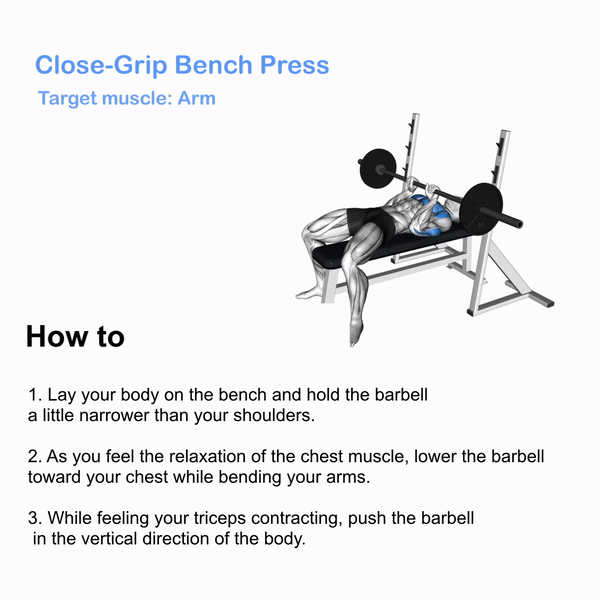 Close-Grip Bench Press
Target muscle: Arm

How to

1. Lay your body on the bench and hold the barbell a little narrower than your shoulders.

2. As you feel the relaxation of the chest muscle, lower the barbell toward your chest while bending your arms.

3. While feeling your triceps contracting, push the barbell in the vertical direction of the body.