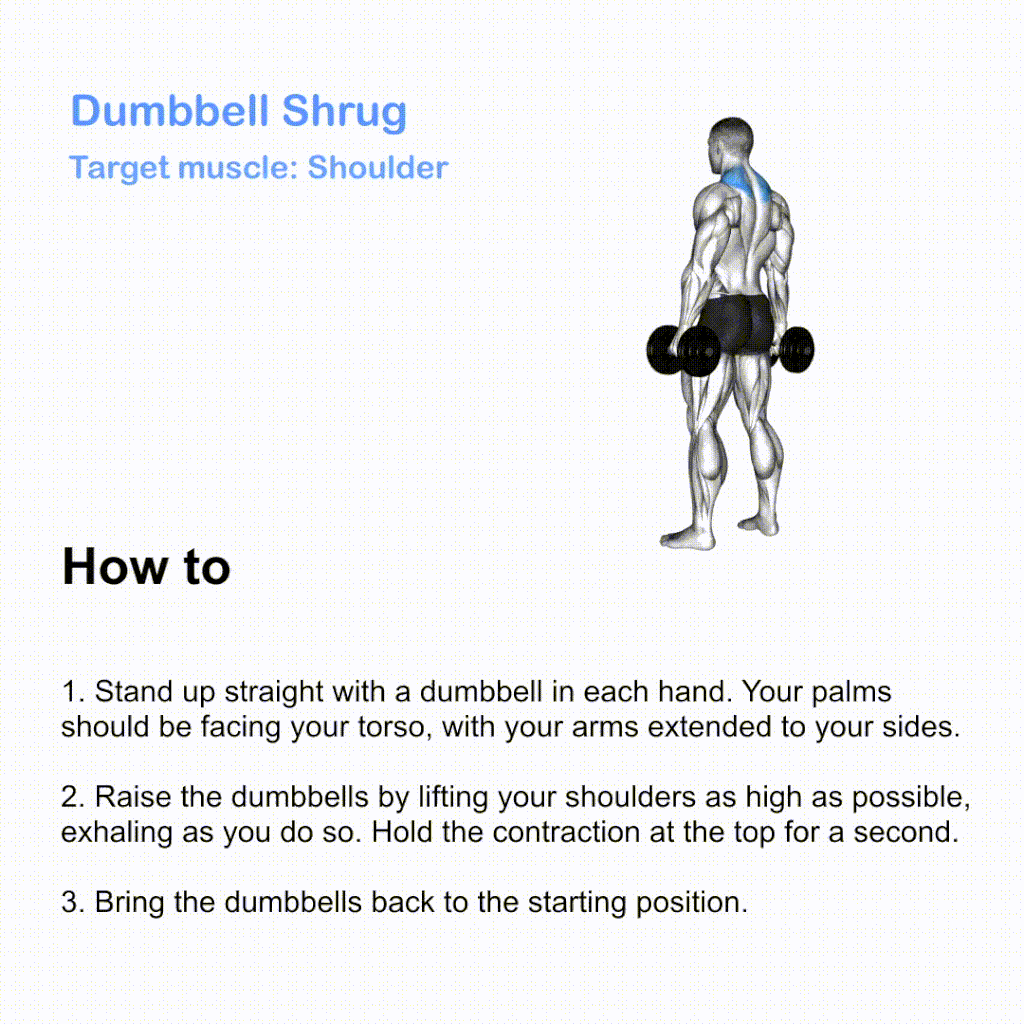 Dumbbell Shrug
Target muscle: Shoulder

How to

1. Stand up straight with a dumbbell in each hand. Your palms should be facing your torso, with your arms extended to your sides.

2. Raise the dumbbells by lifting your shoulders as high as possible, exhaling as you do so. Hold the contraction at the top for a second.

3. Bring the dumbbells back to the starting position.