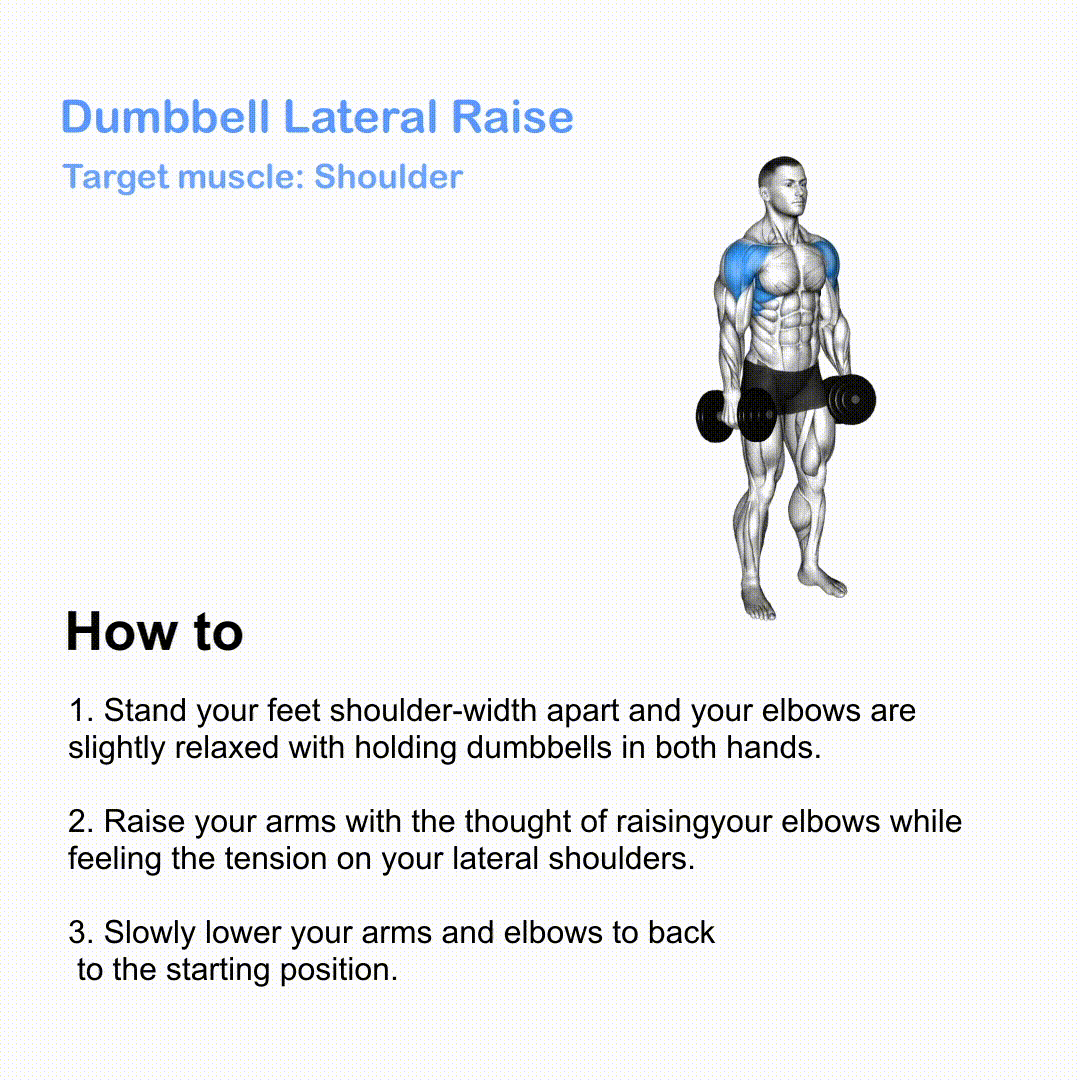 Dumbbell Lateral Raise
Target muscle: Shoulder

How to

1. Stand your feet shoulder-width apart and your elbows are slightly relaxed with holding dumbbells in both hands.

2. Raise your arms with the thought of raisingyour elbows while feeling the tension on your lateral shoulders.

3. Slowly lower your arms and elbows to back to the starting position.