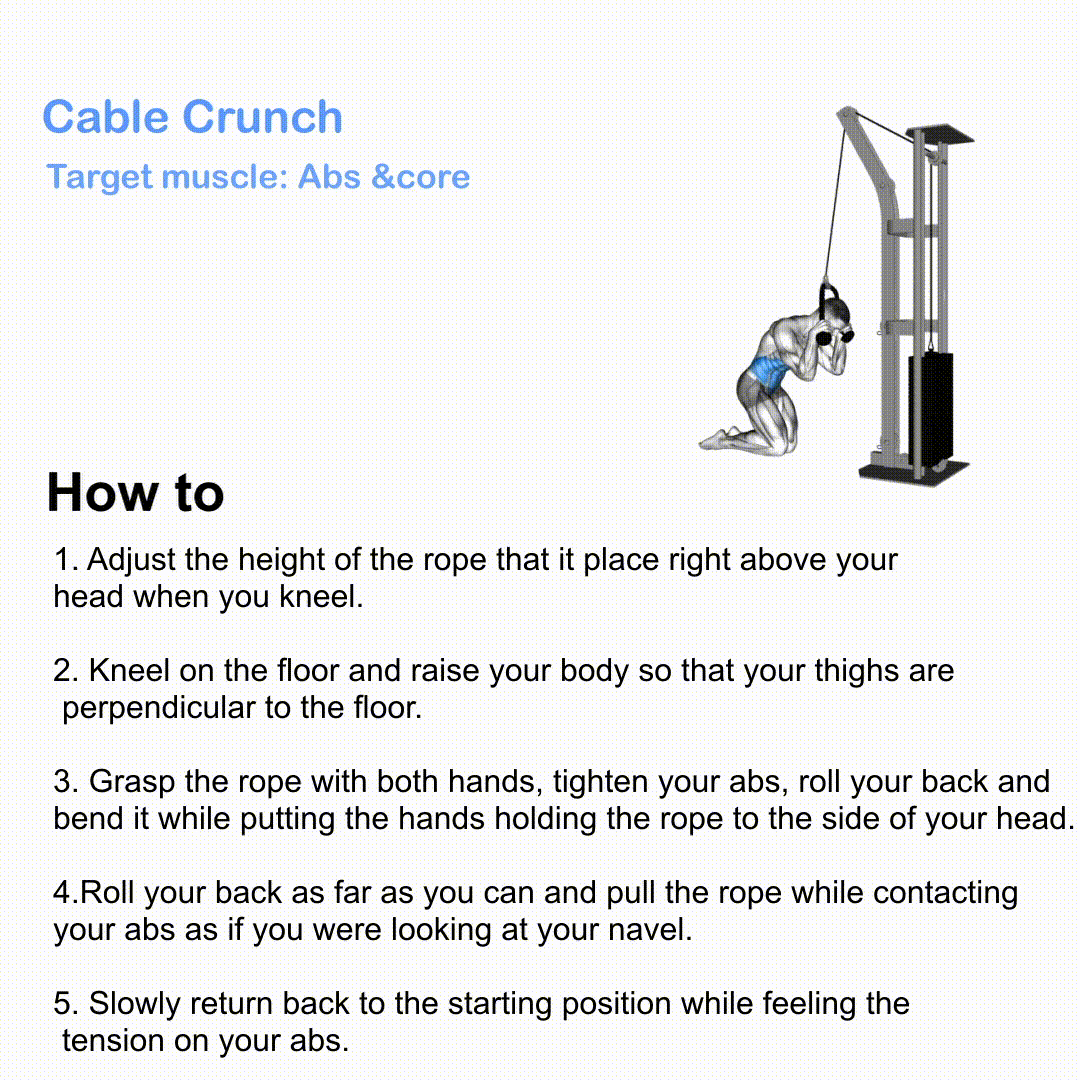 Cable Crunch

Target muscle: Abs &core

How to

1. Adjust the height of the rope that it place right above your head when you kneel.

2. Kneel on the floor and raise your body so that your thighs are perpendicular to the floor.

3. Grasp the rope with both hands, tighten your abs, roll your back and bend it while putting the hands holding the rope to the side of your head.

4.Roll your back as far as you can and pull the rope while contacting your abs as if you were looking at your navel.

5. Slowly return back to the starting position while feeling the tension on your abs.