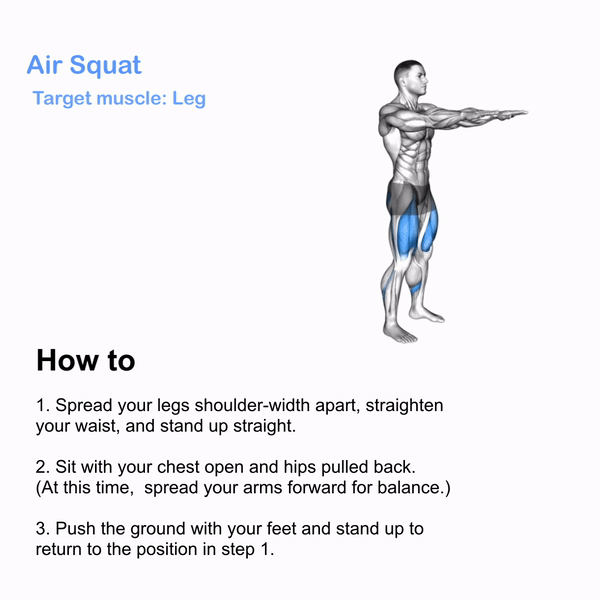 Air Squat
Target muscle: Leg

How to

1. Spread your legs shoulder-width apart, straighten your waist, and stand up straight.

2. Sit with your chest open and hips pulled back. (At this time,  spread your arms forward for balance.)

3. Push the ground with your feet and stand up to return to the position in step 1.