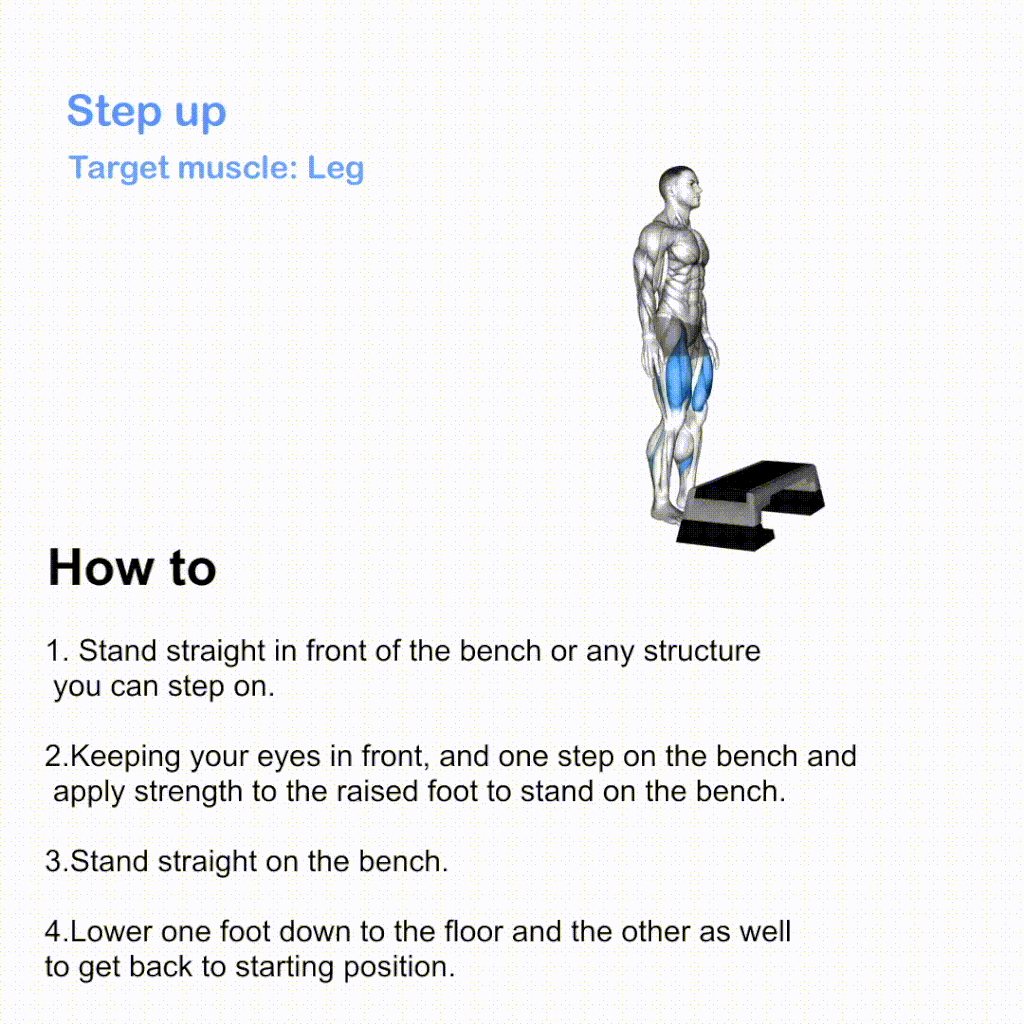 Step up

Target muscle: Leg

How to

1. Stand straight in front of the bench or any structure you can step on.

2.Keeping your eyes in front, and one step on the bench and apply strength to the raised foot to stand on the bench.

3.Stand straight on the bench.

4.Lower one foot down to the floor and the other as well to get back to starting position.