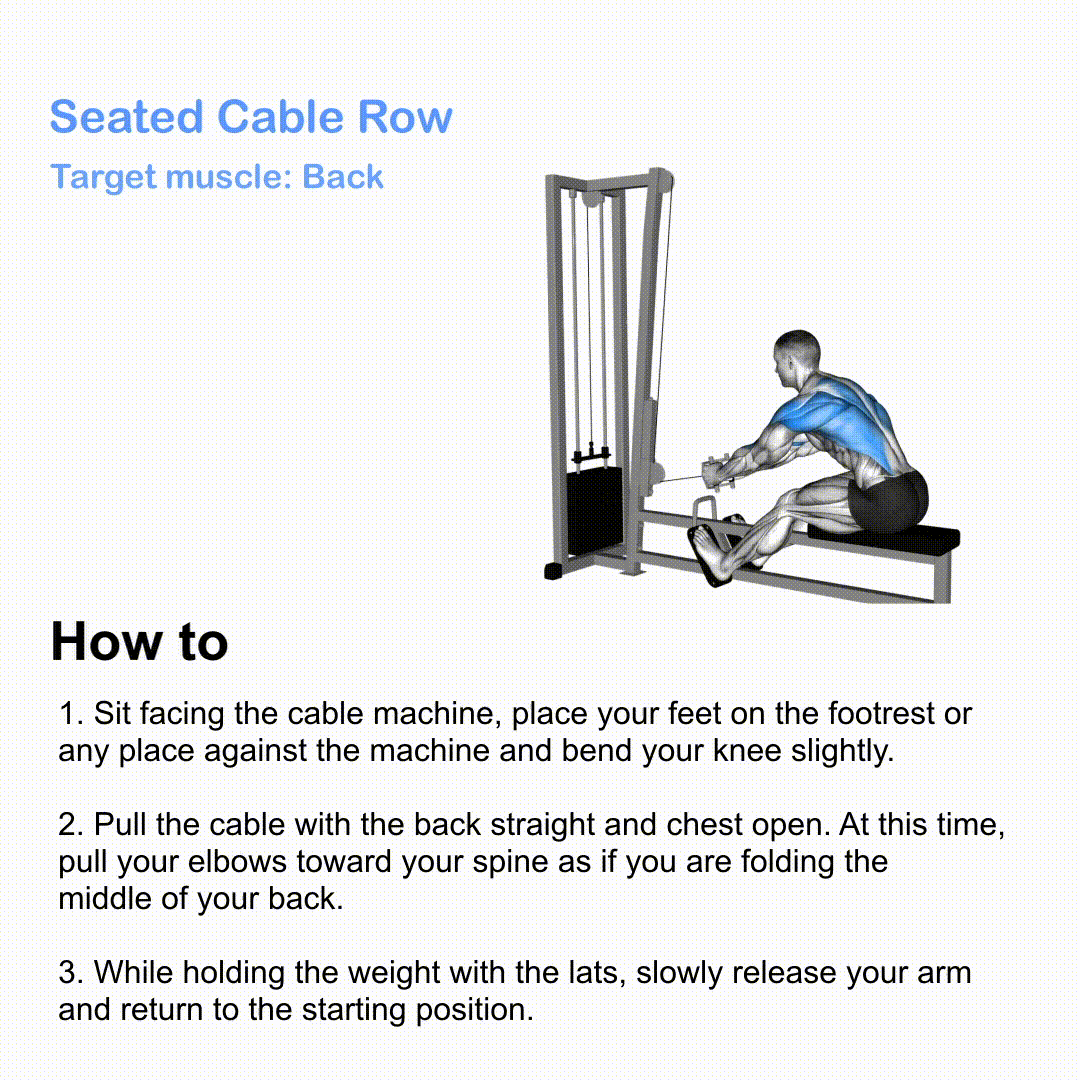 Seated Cable Row
Target muscle: Back

How to

1. Sit facing the cable machine, place your feet on the footrest or any place against the machine and bend your knee slightly.

2. Pull the cable with the back straight and chest open. At this time, pull your elbows toward your spine as if you are folding the middle of your back.

3. While holding the weight with the lats, slowly release your arm and return to the starting position.