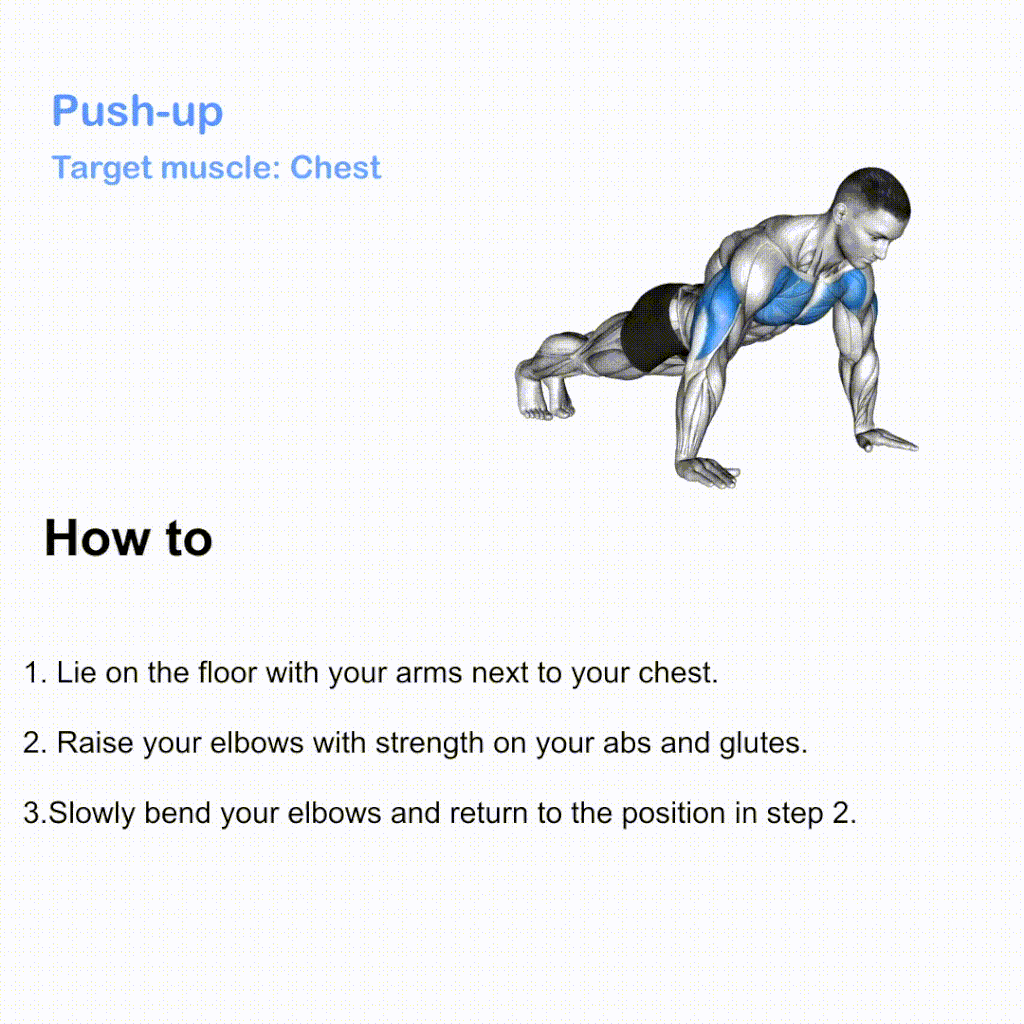 Push-up

Target muscle: Chest

How to

1. Lie on the floor with your arms next to your chest.

2. Raise your elbows with strength on your abs and glutes.

3.Slowly bend your elbows and return to the position in step 2.