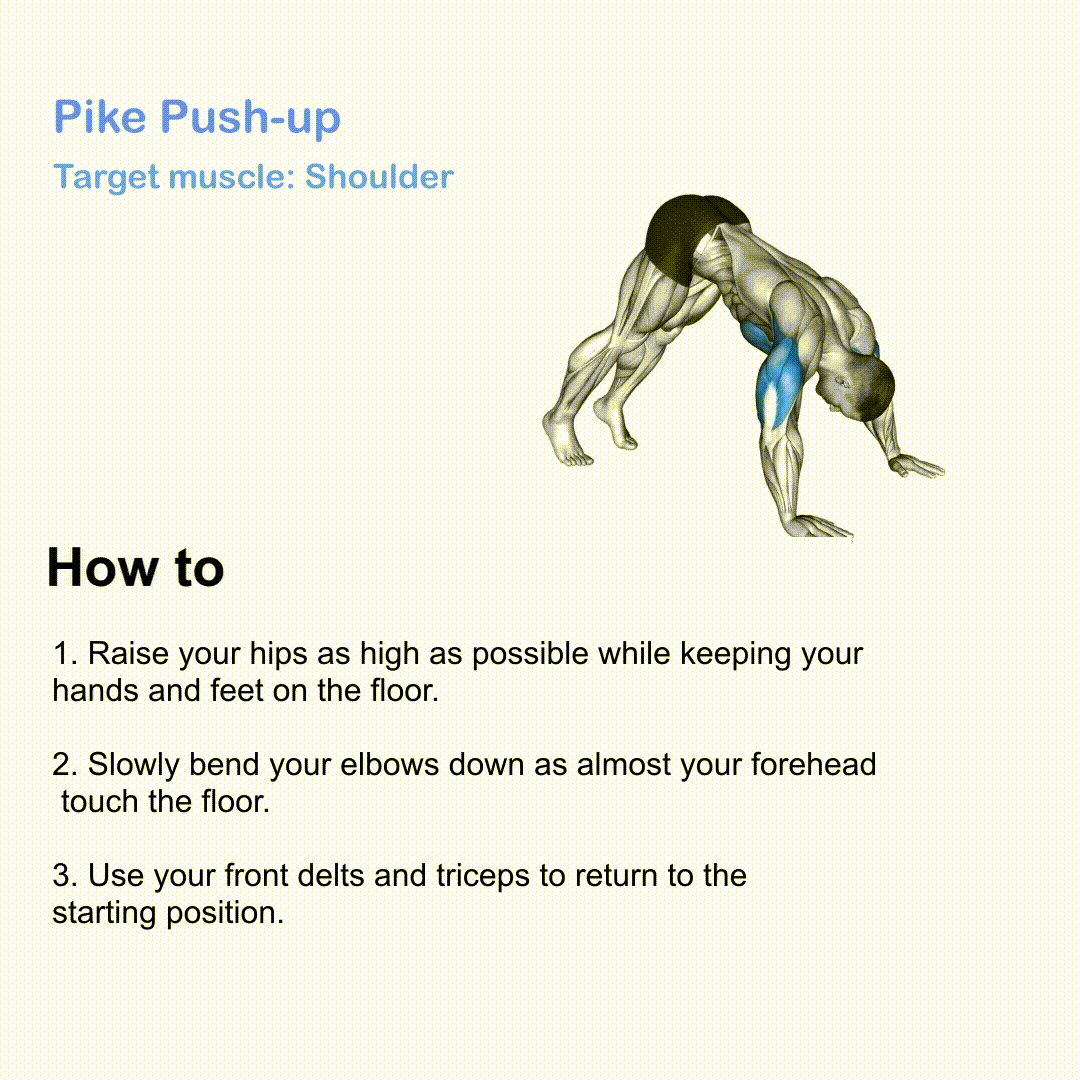 Pike Push-up

Target muscle: Shoulder

How to

1. Raise your hips as high as possible while keeping your hands and feet on the floor.

2. Slowly bend your elbows down as almost your forehead touch the floor.

3. Use your front delts and triceps to return to the starting position.