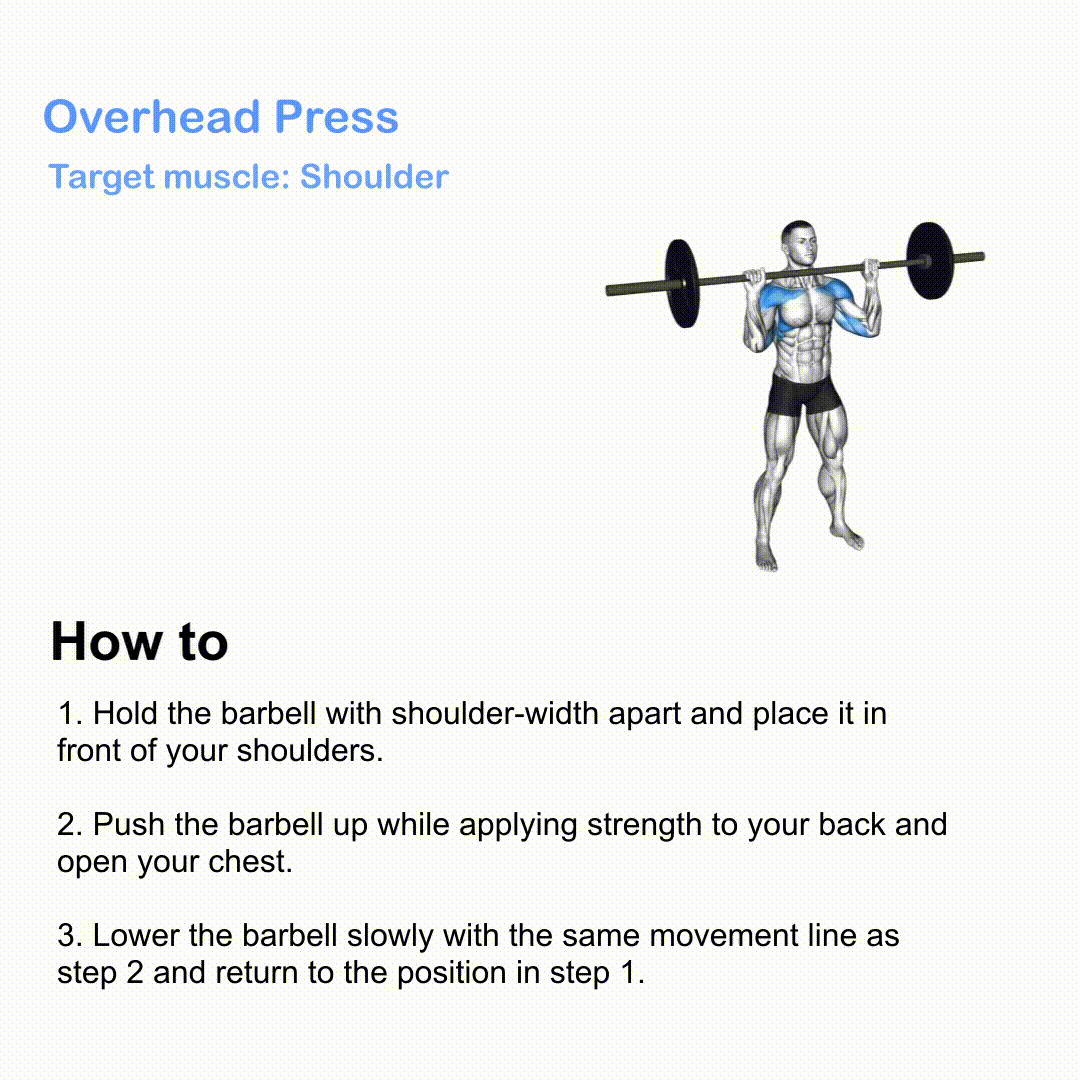 Overhead Press

Target muscle: Shoulder

How to

1. Hold the barbell with shoulder-width apart and place it in front of your shoulders.

2. Push the barbell up while applying strength to your back and open your chest.

3. Lower the barbell slowly with the same movement line as step 2 and return to the position in step 1.