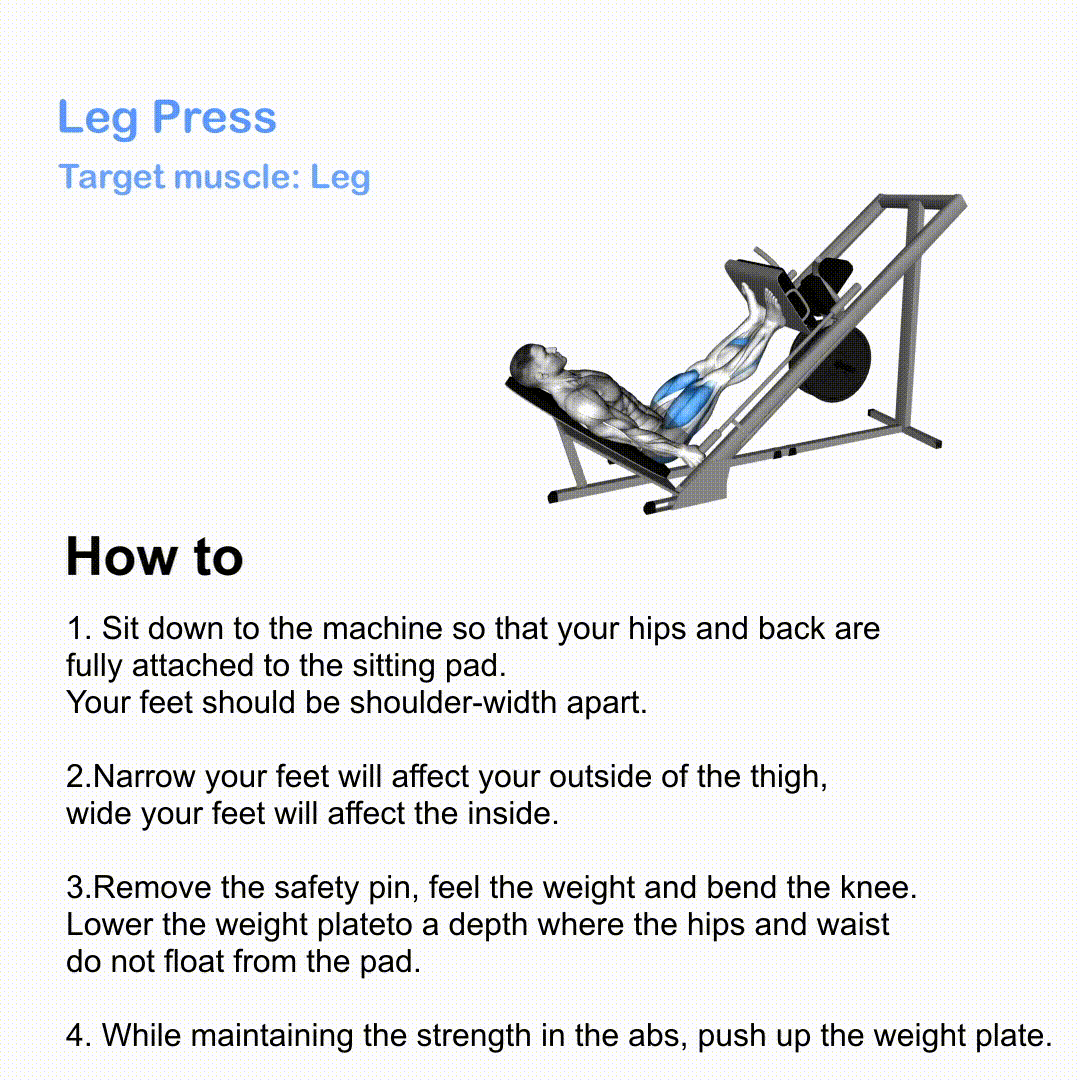 Leg Press
Target muscle: Leg

How to

1. Sit down to the machine so that your hips and back are fully attached to the sitting pad.
Your feet should be shoulder-width apart.

2.Narrow your feet will affect your outside of the thigh, wide your feet will affect the inside.

3.Remove the safety pin, feel the weight and bend the knee. Lower the weight plateto a depth where the hips and waist do not float from the pad.

4. While maintaining the strength in the abs, push up the weight plate.