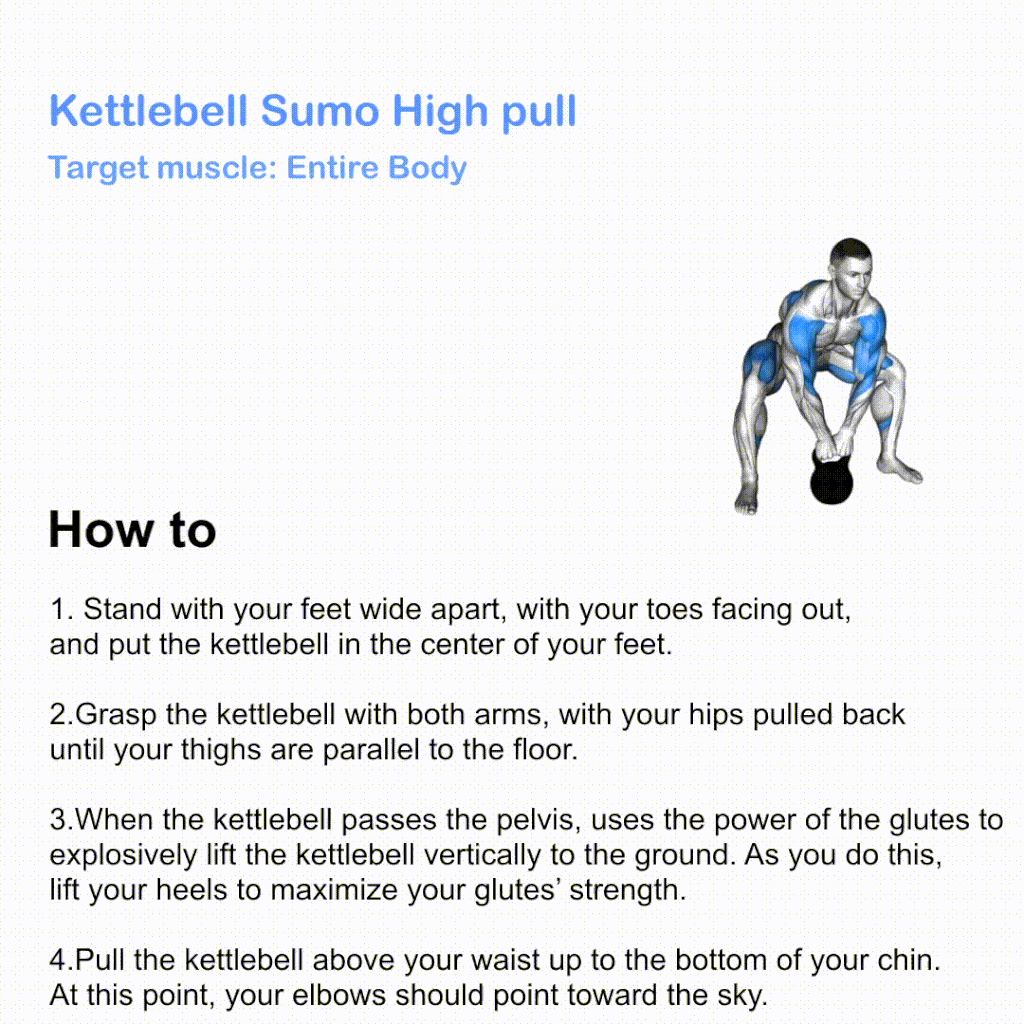 Kettlebell Sumo High pull

Target muscle: Entire Body

How to

1. Stand with your feet wide apart, with your toes facing out, and put the kettlebell in the center of your feet.

2.Grasp the kettlebell with both arms, with your hips pulled back until your thighs are parallel to the floor.

3.When the kettlebell passes the pelvis, uses the power of the glutes to explosively lift the kettlebell vertically to the ground. As you do this, lift your heels to maximize your glutes' strength.

4.Pull the kettlebell above your waist up to the bottom of your chin. At this point, your elbows should point toward the sky.