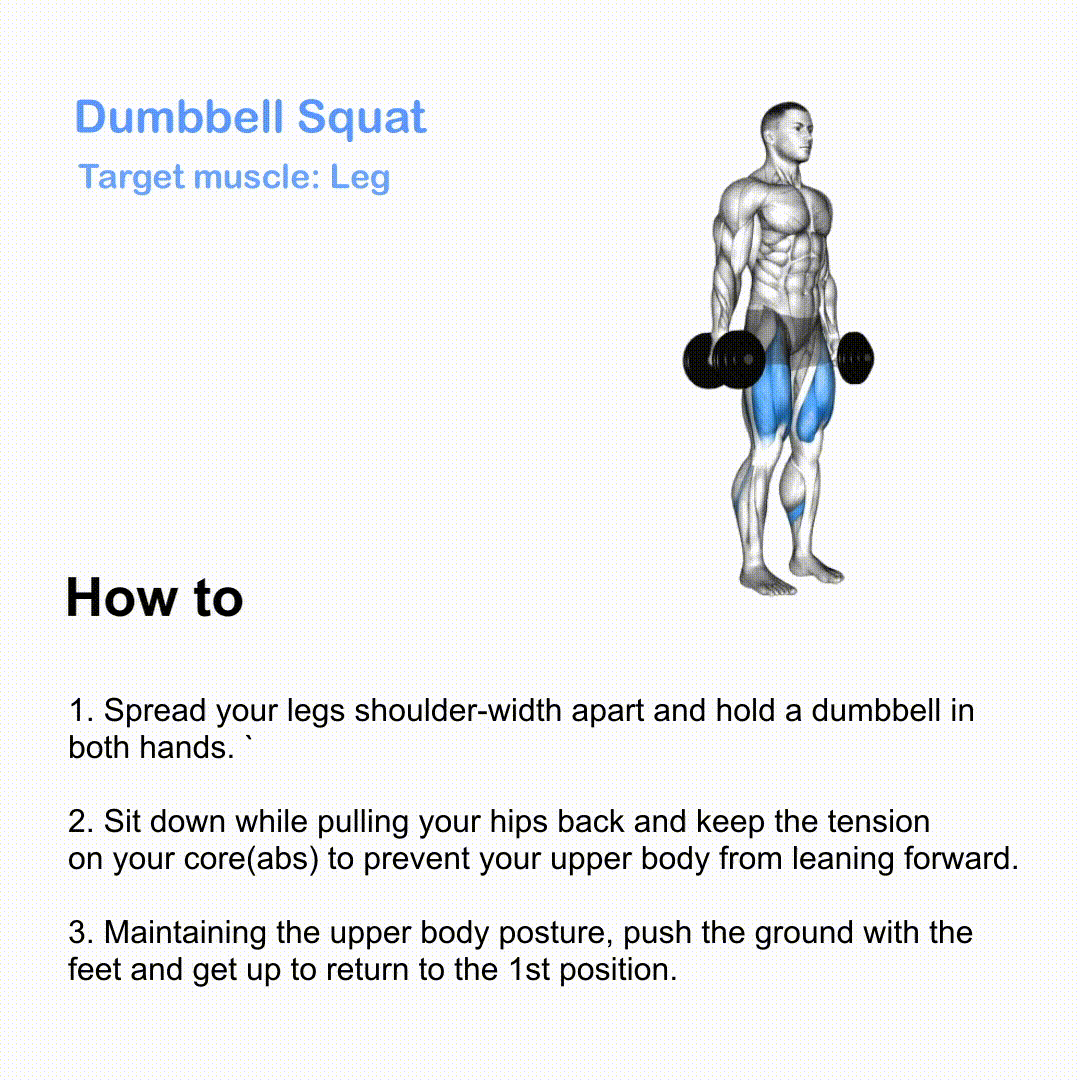 Dumbbell Squat
Target muscle: Leg

How to

1. Spread your legs shoulder-width apart and hold a dumbbell in both hands. `

2. Sit down while pulling your hips back and keep the tension on your core(abs) to prevent your upper body from leaning forward.

3. Maintaining the upper body posture, push the ground with the feet and get up to return to the 1st position.