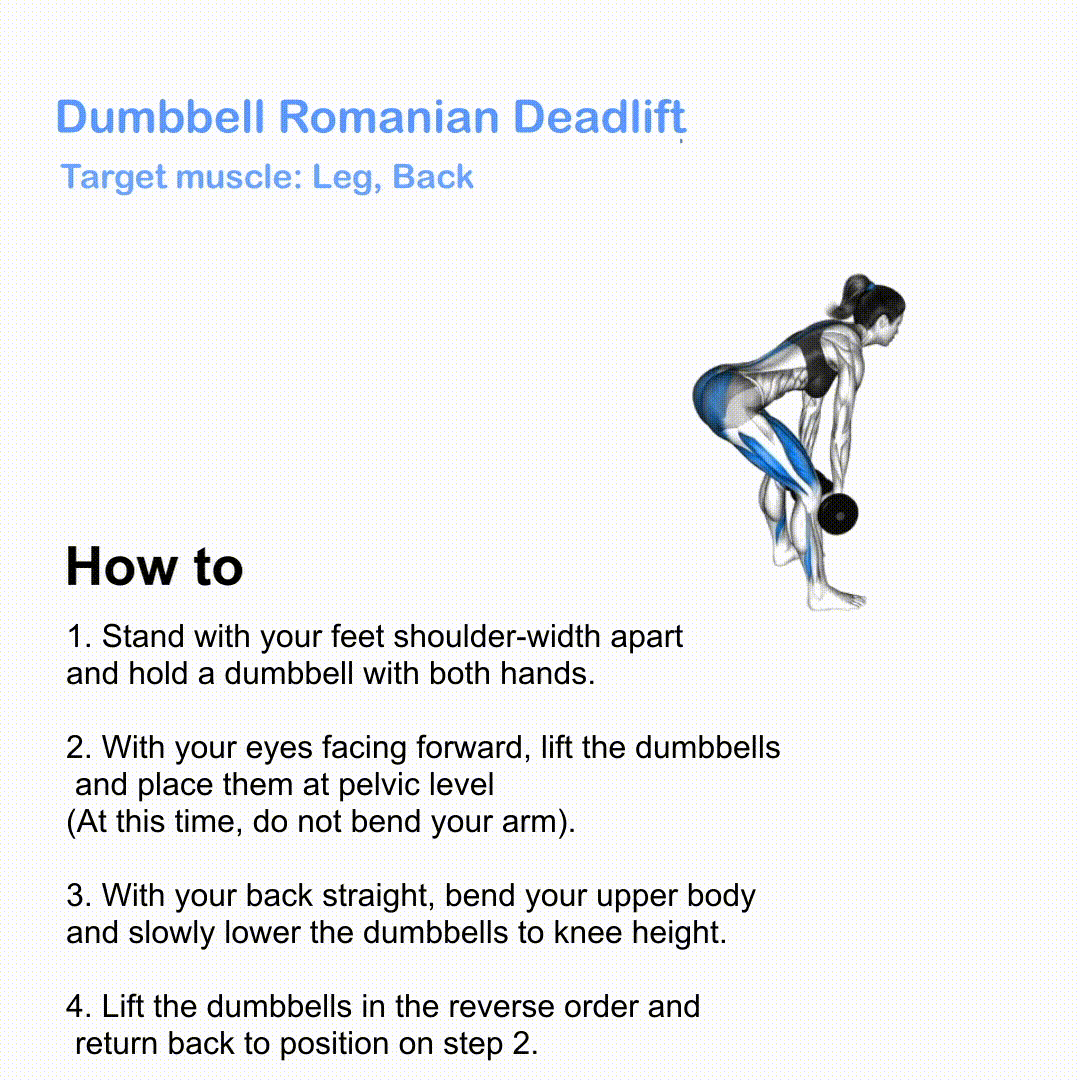 Dumbbell Romanian Deadlift

Target muscle: Leg, Back

How to

1. Stand with your feet shoulder-width apart and hold a dumbbell with both hands.

2. With your eyes facing forward, lift the dumbbells and place them at pelvic level (At this time, do not bend your arm).

3. With your back straight, bend your upper body and slowly lower the dumbbells to knee height.

4. Lift the dumbbells in the reverse order and return back to position on step 2.