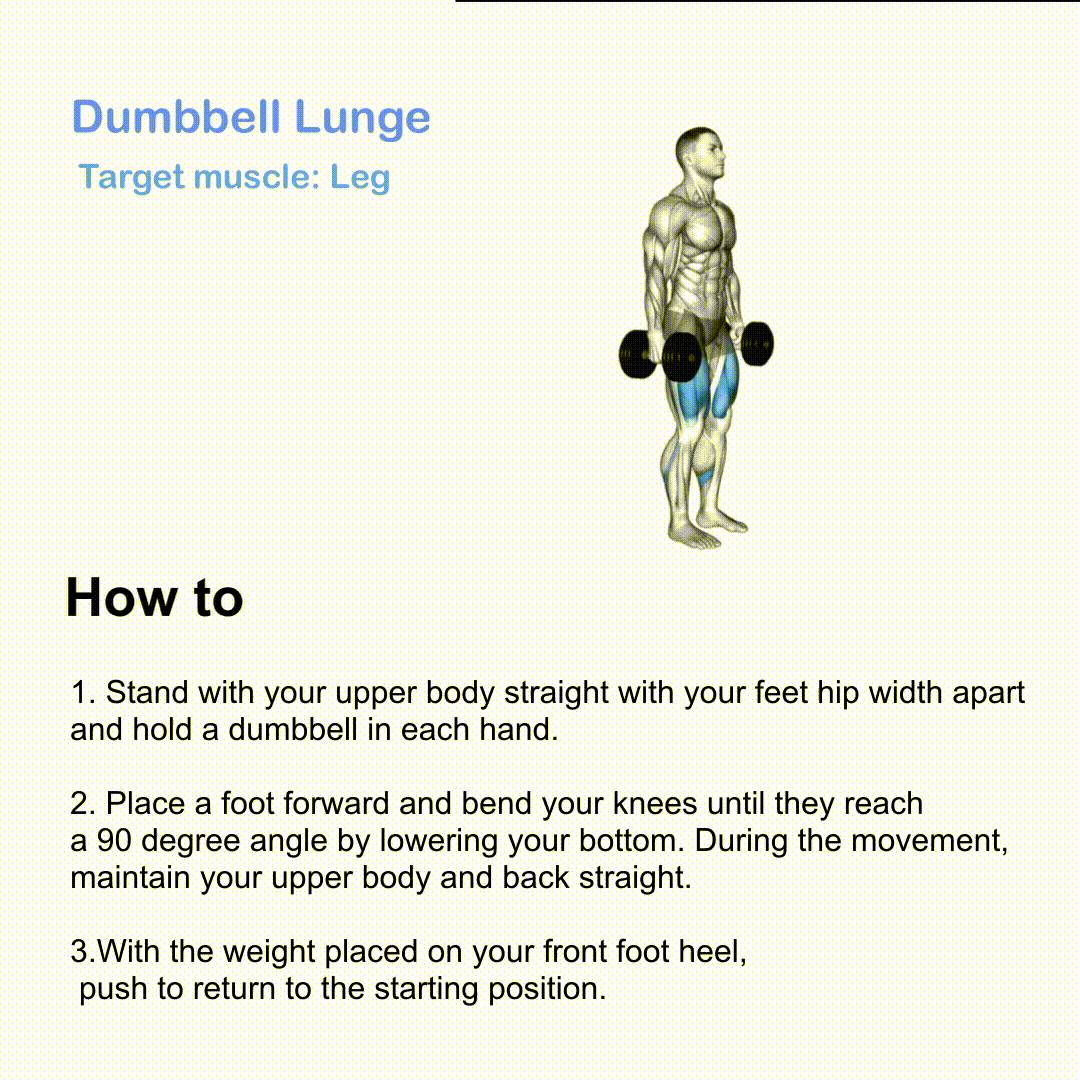 Dumbbell Lunge

Target muscle: Leg

How to

1. Stand with your upper body straight with your feet hip width apart and hold a dumbbell in each hand.

2. Place a foot forward and bend your knees until they reach a 90 degree angle by lowering your bottom. During the movement, maintain your upper body and back straight.

3.With the weight placed on your front foot heel, push to return to the starting position.