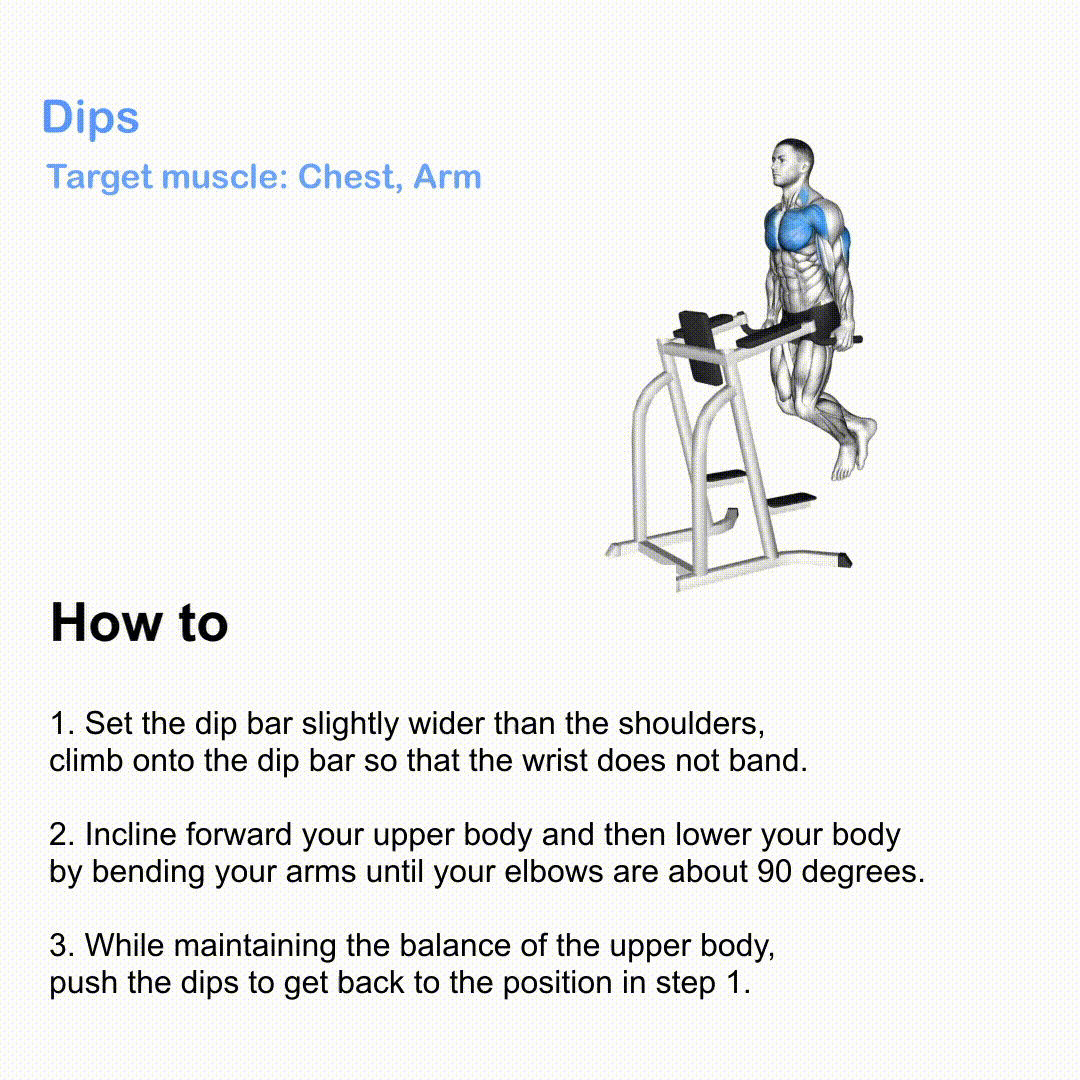 Dips

Target muscle: Chest, Arm

How to

1. Set the dip bar slightly wider than the shoulders, climb onto the dip bar so that the wrist does not band.

2. Incline forward your upper body and then lower your body by bending your arms until your elbows are about 90 degrees.

3. While maintaining the balance of the upper body, push the dips to get back to the position in step 1.